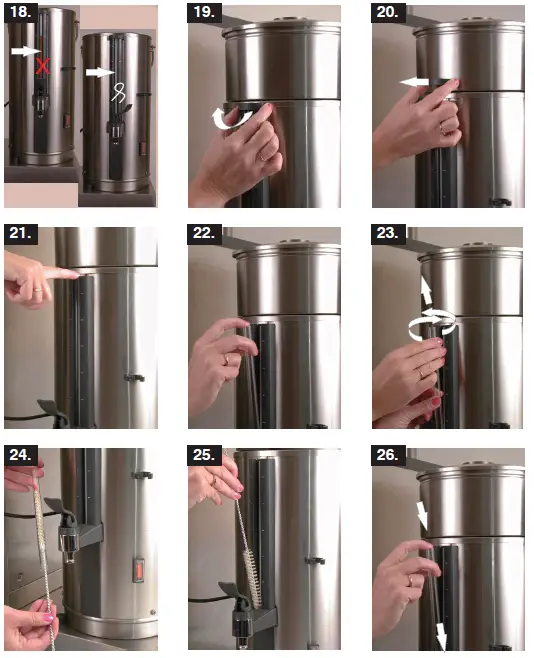 18.

19.

20.

21.

22.

23.

24.

25.

26.