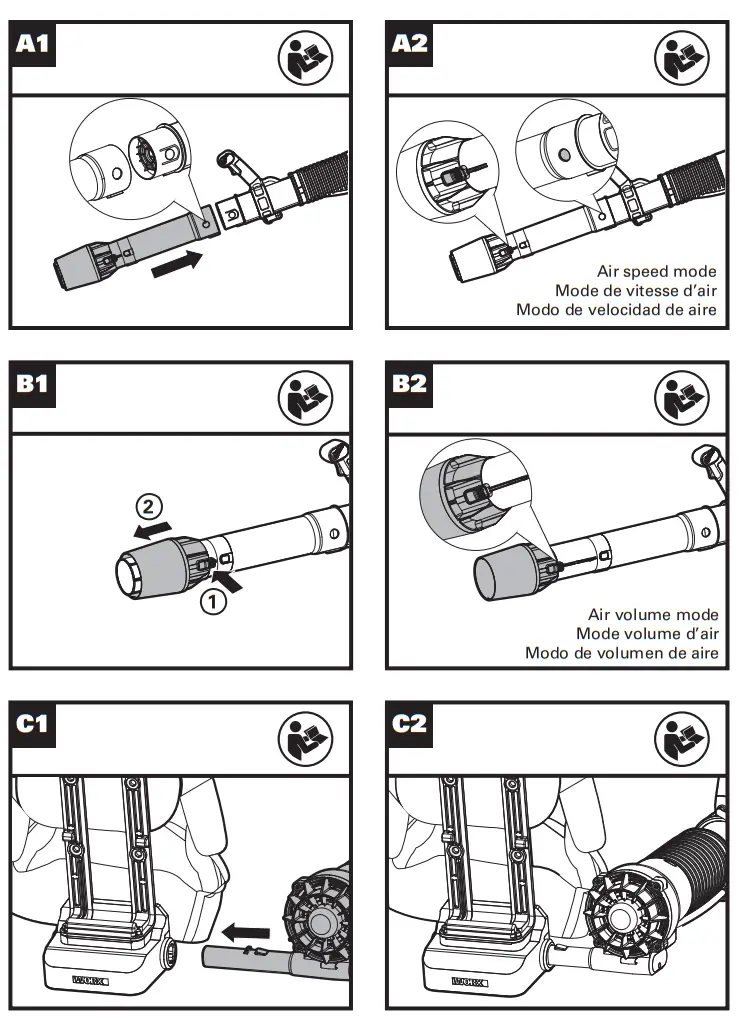 A1

A2

Air speed mode
Mode de vitesse d'air
Modo de velocidad de aire

B1

2

1

B2

Air volume mode
Mode volume d'air
Modo de volumen de aire

C1

WORX

C2

WORX