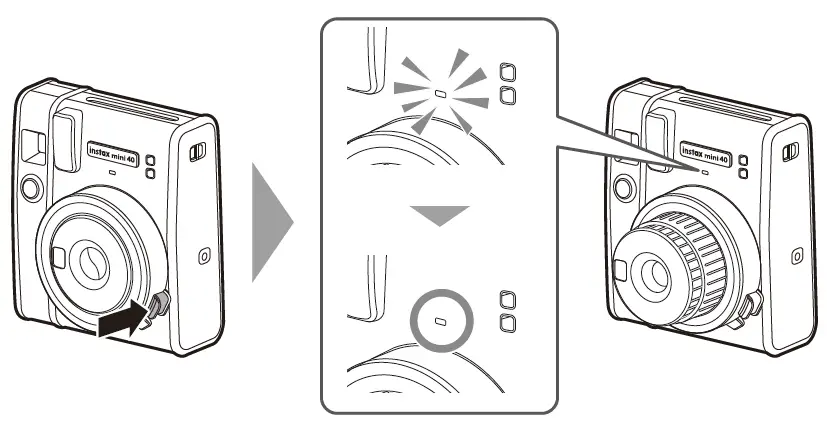 instax mini 40

instax mini 40