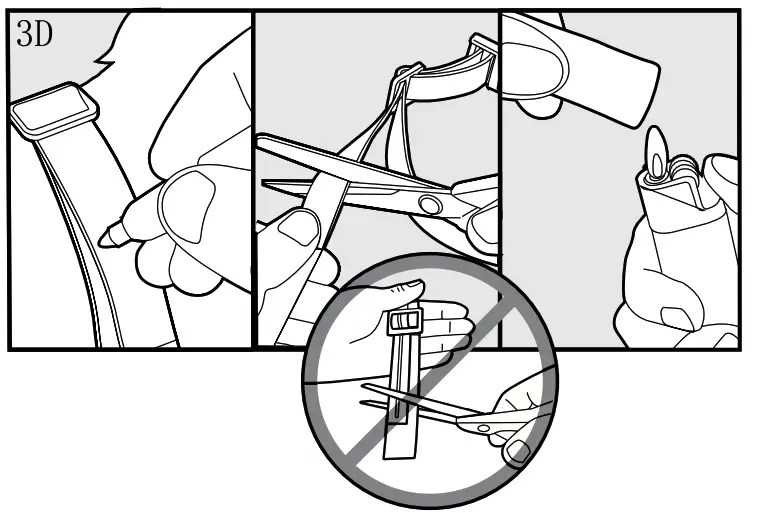 3D