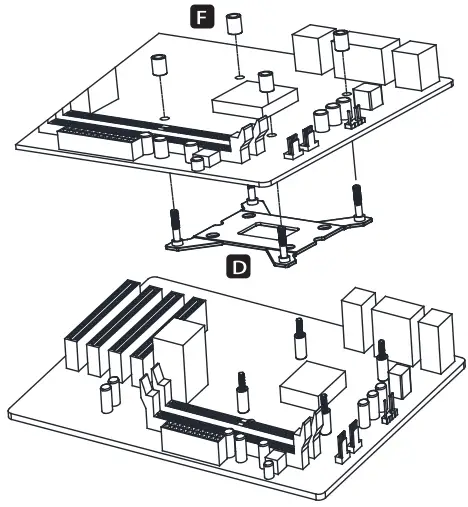 F

D