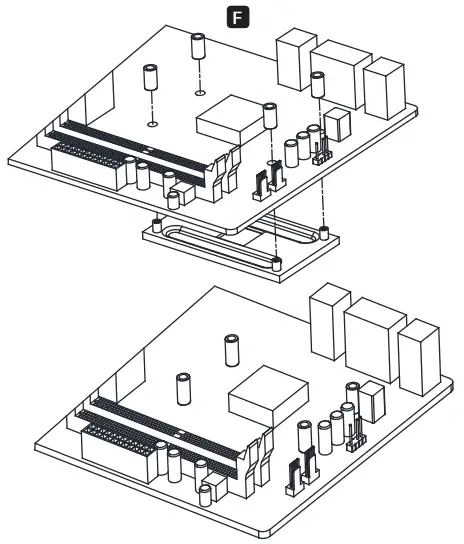 F