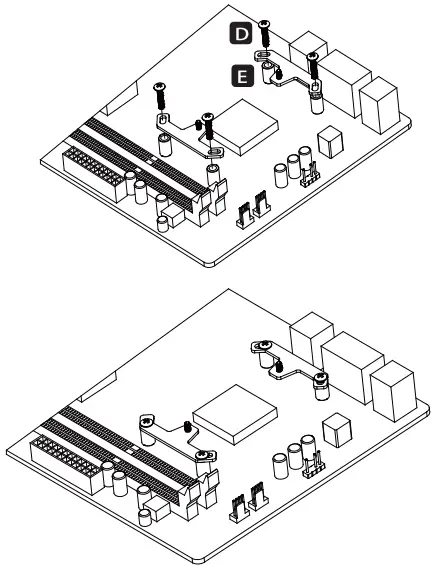 D
E