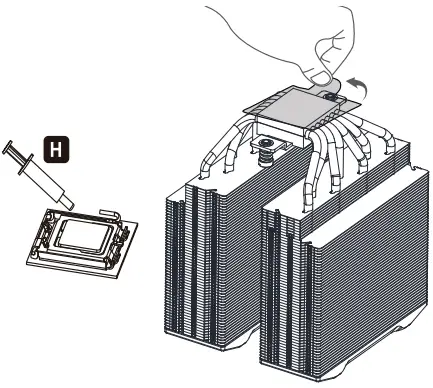 H