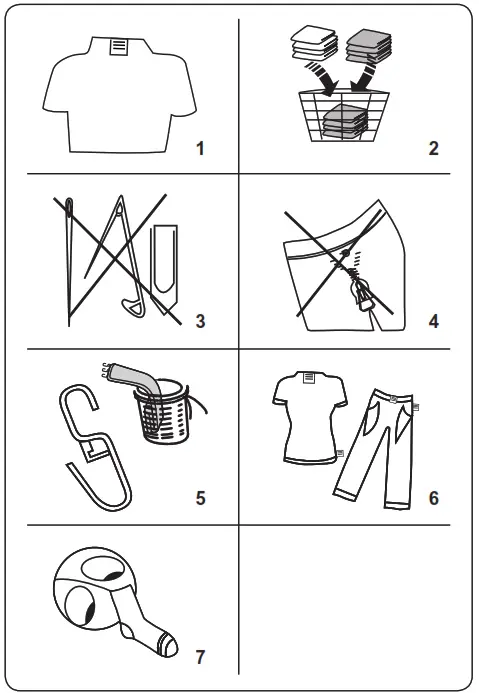 1

2

3

4

5

6

7