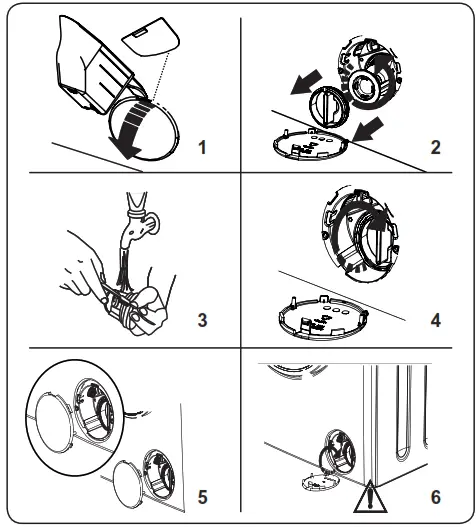 1

2

3

4

5

6