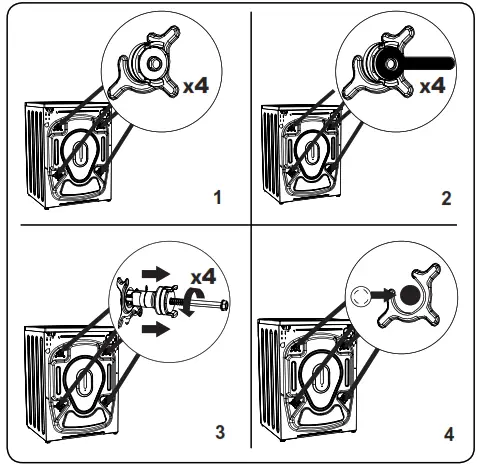 x4

1

x4

2

x4

3

4