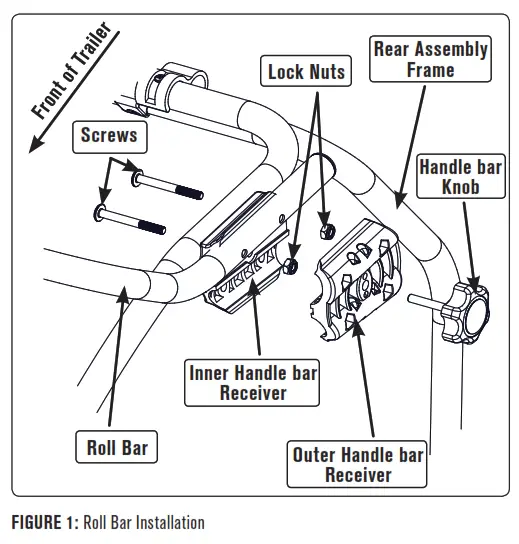 Front of Trailer

Screws

Lock Nuts

Rear Assembly Frame

Handle bar Knob

Inner Handle bar Receiver

Roll Bar

Outer Handle bar Receiver

FIGURE 1: Roll Bar Installation