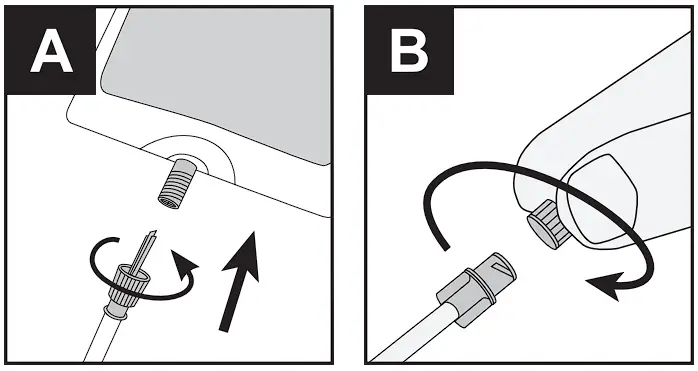 A

B