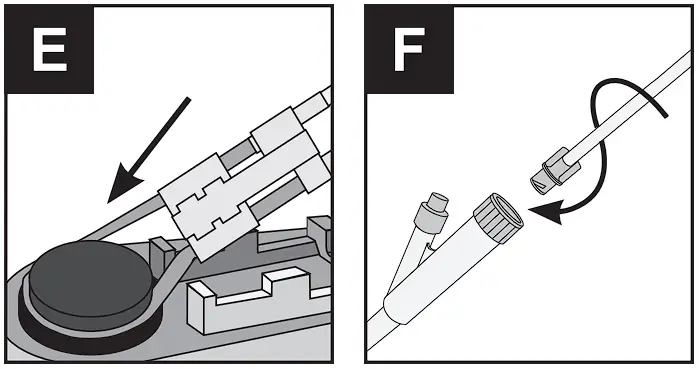 E

F