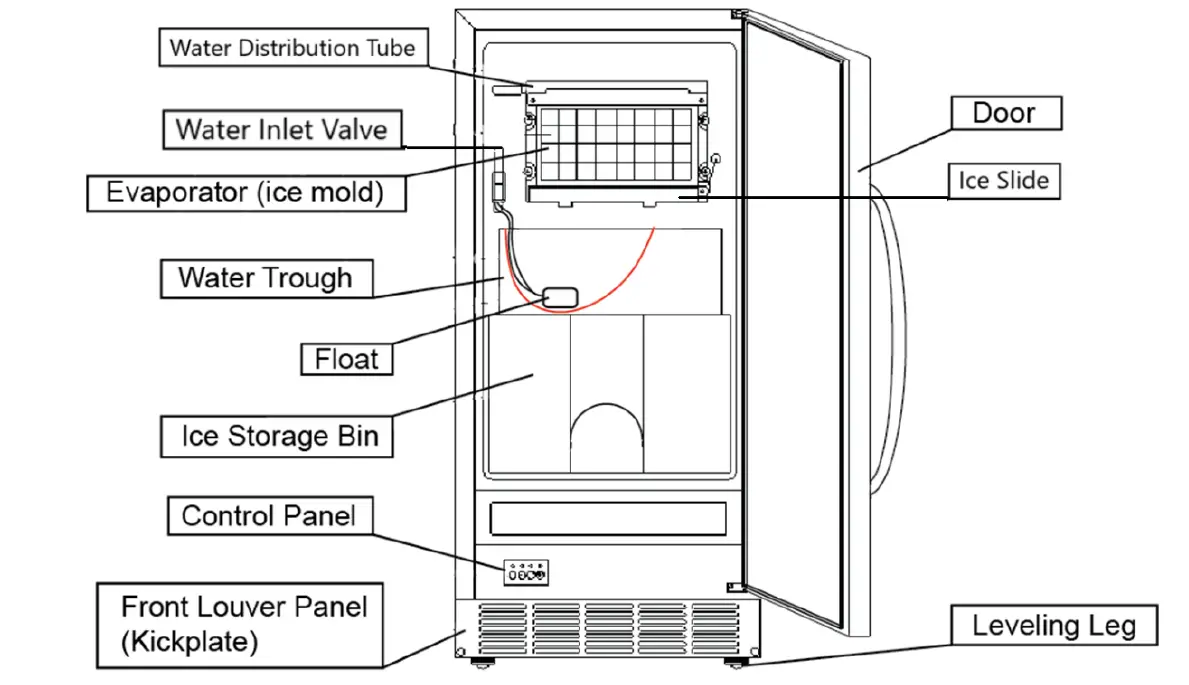 Water Distribution Tube

Water Inlet Valve

Evaporator (ice mold)

Water Trough

Float

Ice Storage Bin

Control Panel

Front Louver Panel (Kickplate)

Door

Ice Slide

Leveling Leg