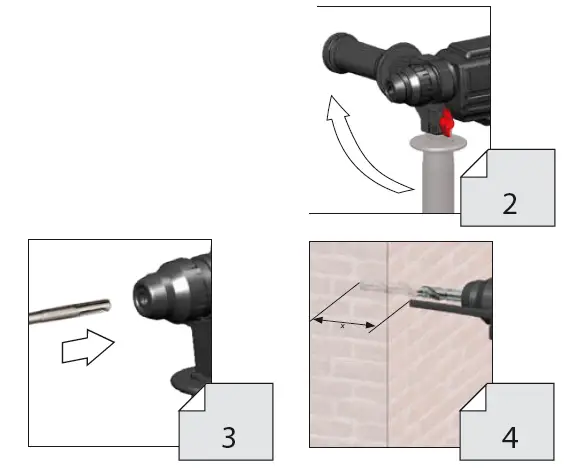 2

3

x

4