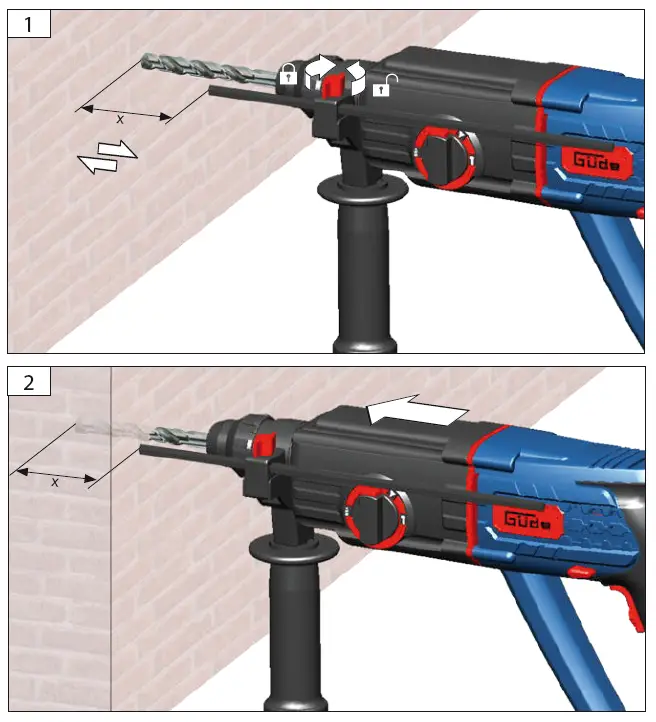 1

x

GÜDE

2

x

GÜDE