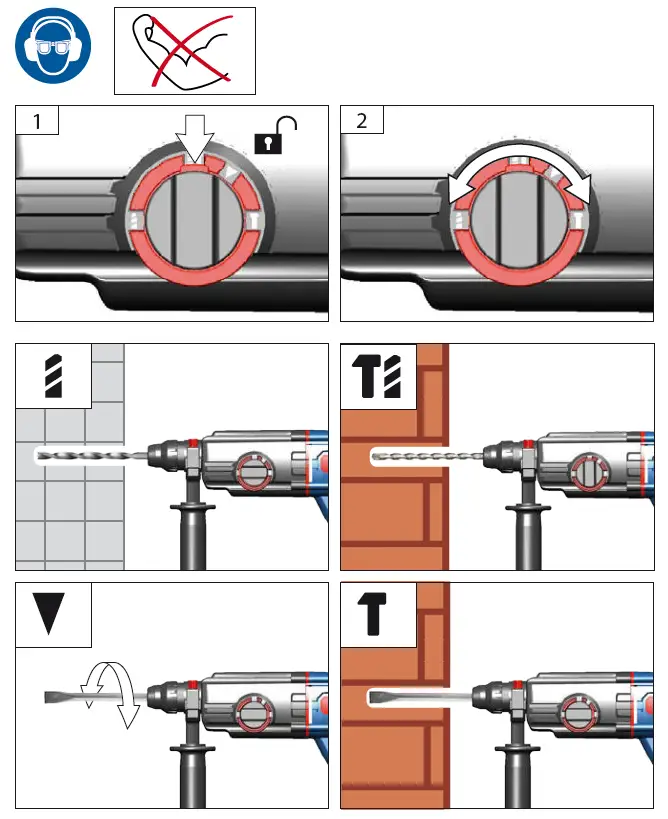 1

2