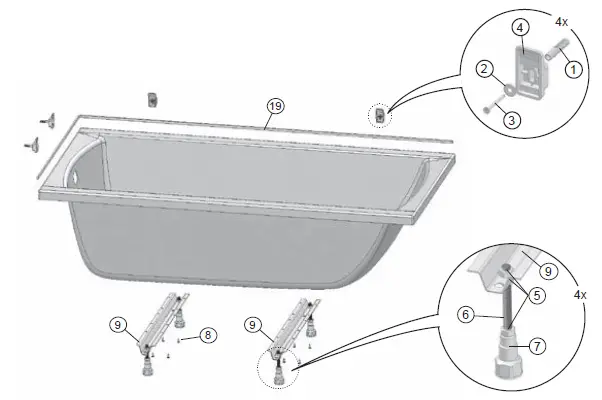 4x
4
2
1
3
19
9
5
4x
6
7
9
8
9