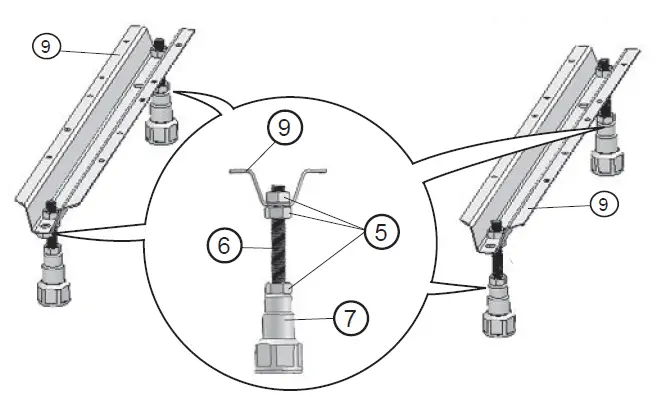 9
9
9
5
6
7