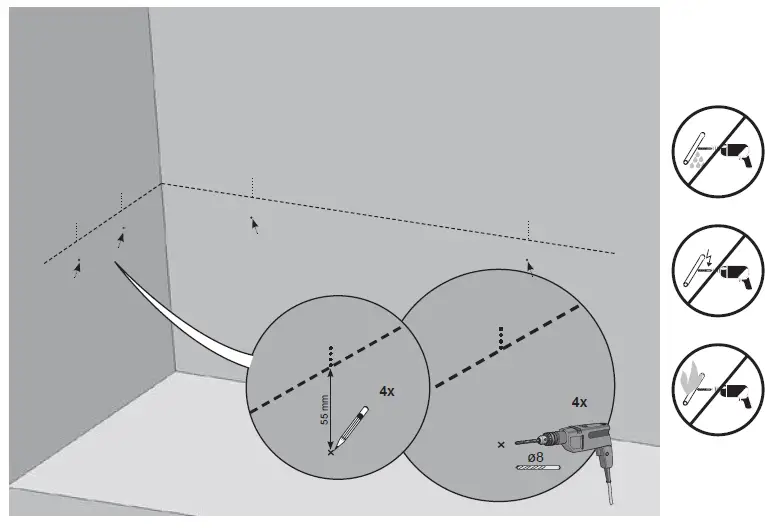 55 mm
4x
4x
ø8