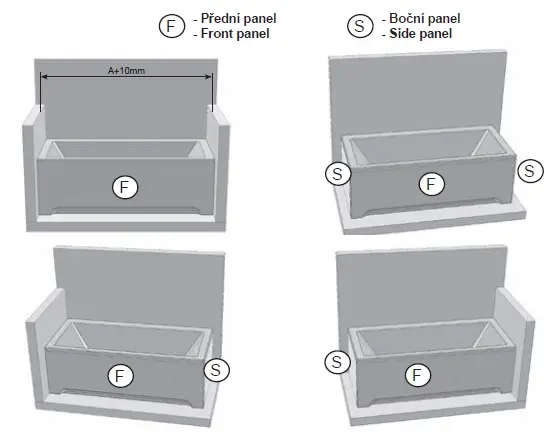 F - Přední panel
- Front panel

S - Boční panel
- Side panel

A+10mm

F

S

F

S

F

S

S

F