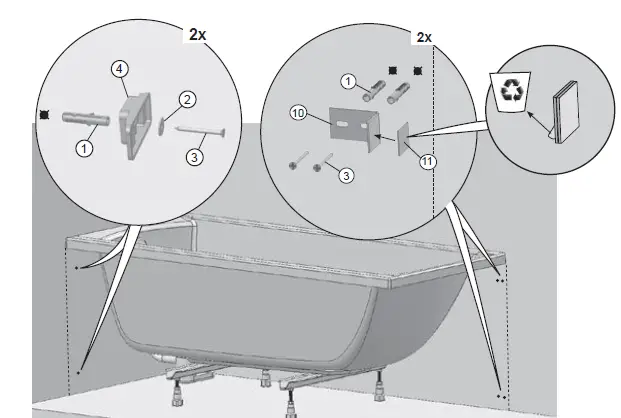 2x

4

2

1

3

2x

1

10

11

3