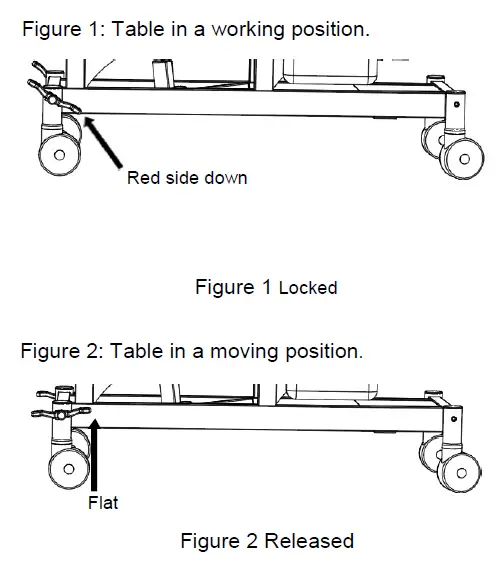 Figure 1: Table in a working position.

Red side down

Figure 1 Locked

Figure 2: Table in a moving position.

Flat

Figure 2 Released