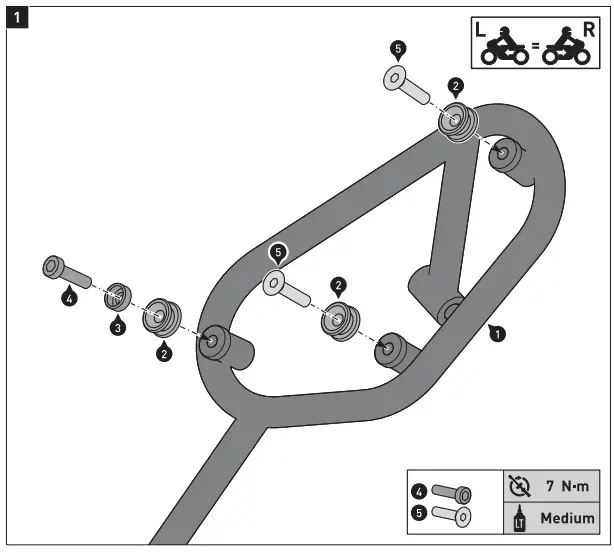 1

L = R

5

2

5

2

4

3

2

1

4

5

7 N·m

LT

Medium