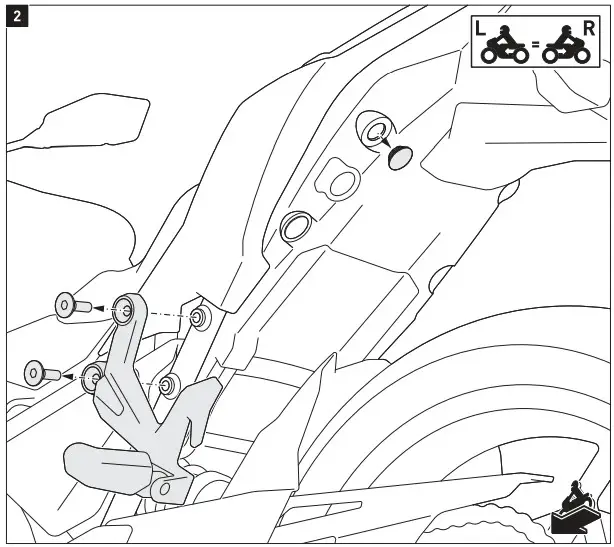 2

L = R