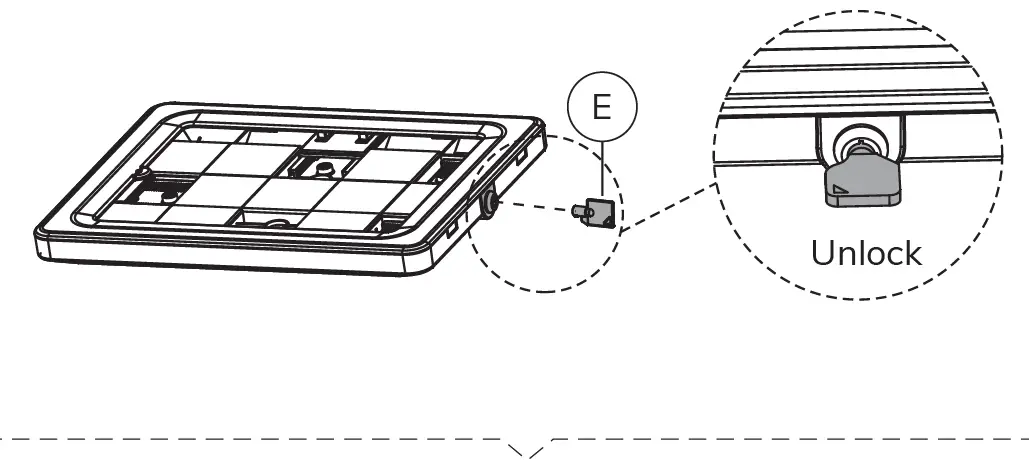 E

Unlock