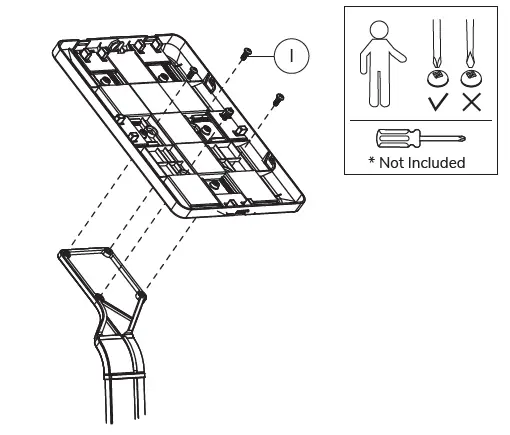 I

* Not Included