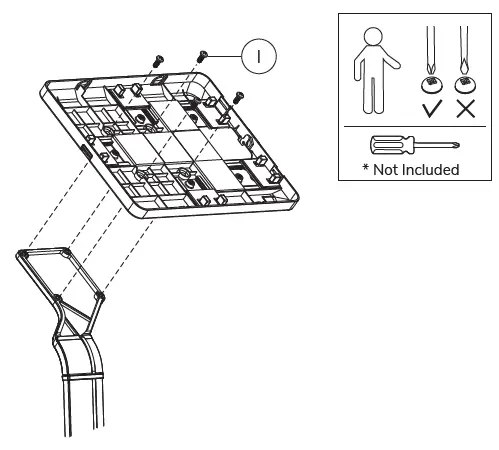 I

* Not Included