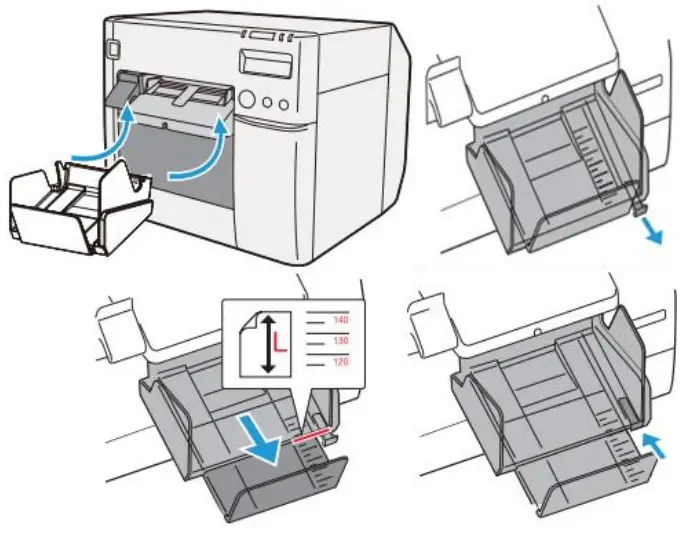 L
140
130
120