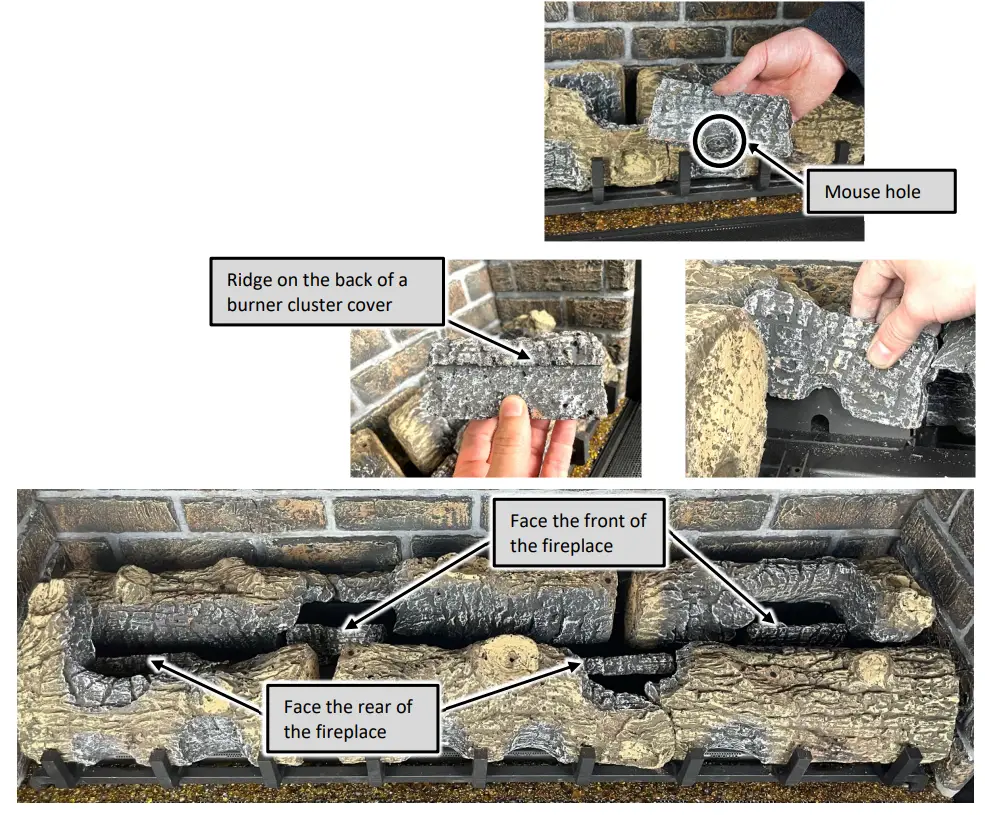 Mouse hole

Ridge on the back of a burner cluster cover

Face the front of the fireplace

Face the rear of the fireplace