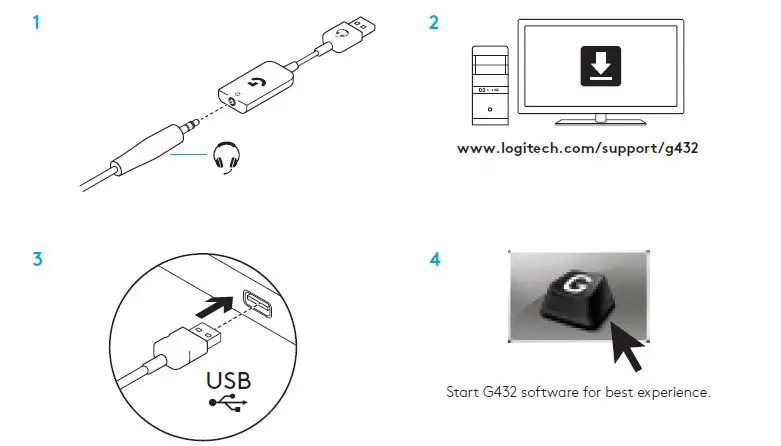 1

2

www.logitech.com/support/g432

3

USB

4

G

Start G432 software for best experience.