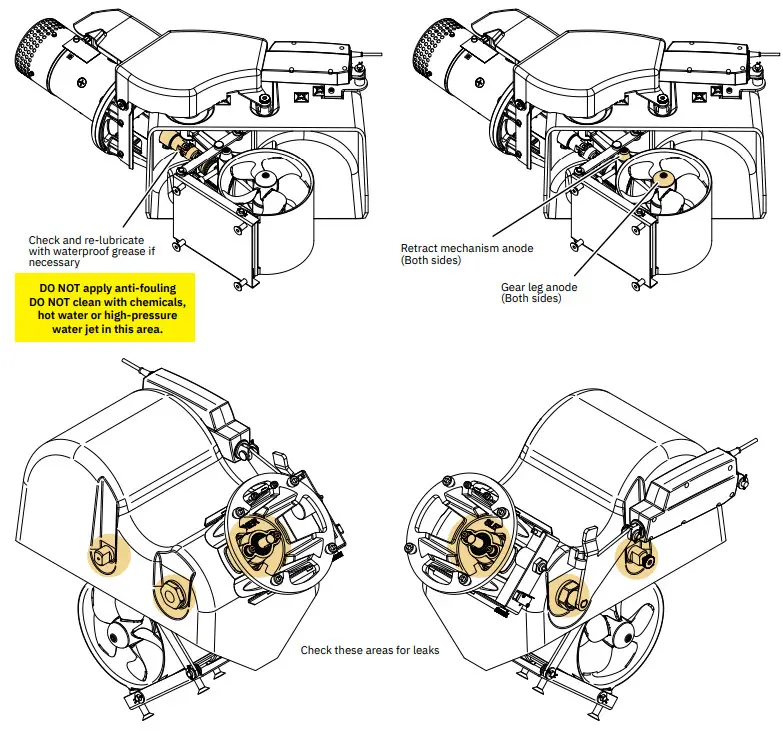 Check and re-lubricate with waterproof grease if necessary

DO NOT apply anti-fouling
DO NOT clean with chemicals, hot water or high-pressure water jet in this area.

Retract mechanism anode
(Both sides)

Gear leg anode
(Both sides)

Check these areas for leaks