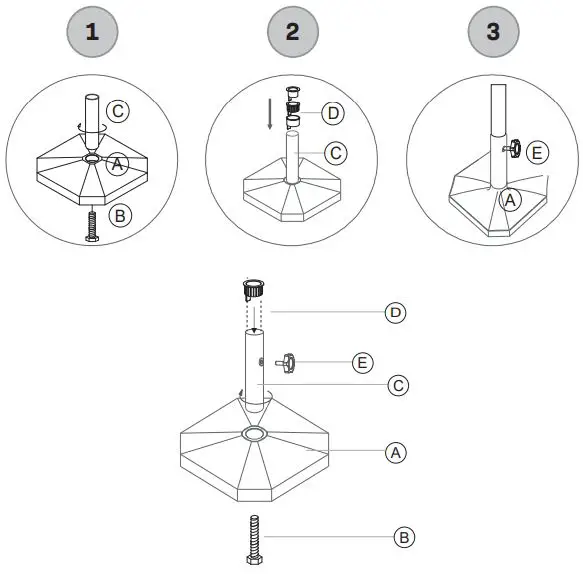 1

C
A
B

2

D
C

3

E
A

D
E
C
A
B