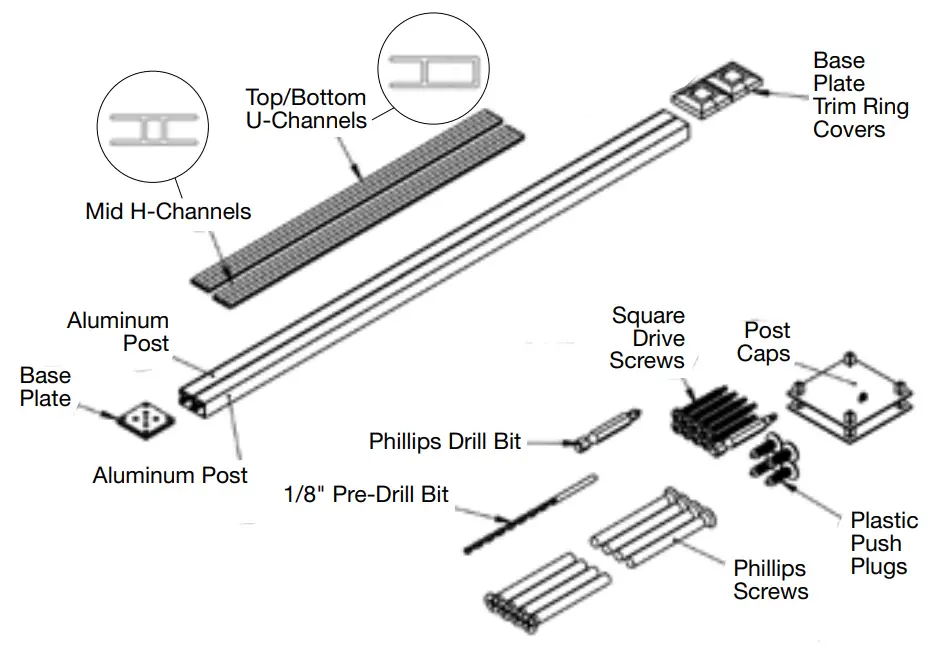 Top/Bottom U-Channels

Base Plate Trim Ring Covers

Mid H-Channels

Aluminum Post

Base Plate

Aluminum Post

Square Drive Screws

Post Caps

Phillips Drill Bit

1/8" Pre-Drill Bit

Plastic Push Plugs

Phillips Screws