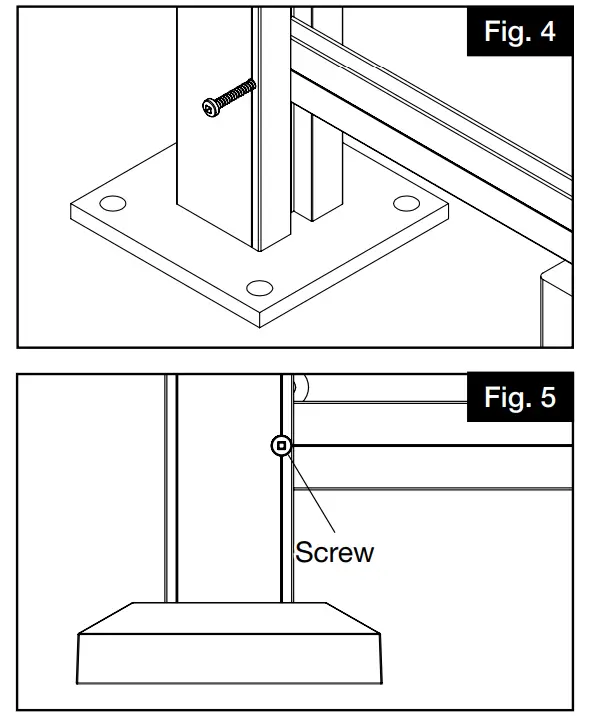 Fig. 4

Fig. 5

Screw