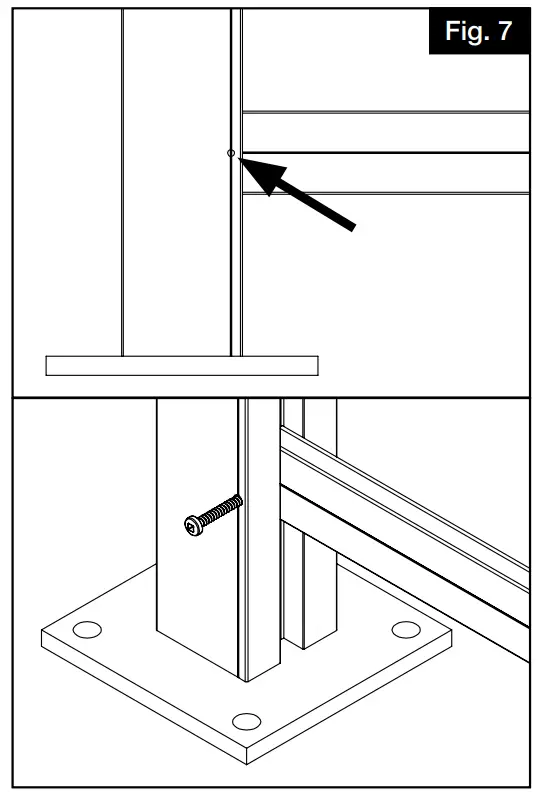 Fig. 7