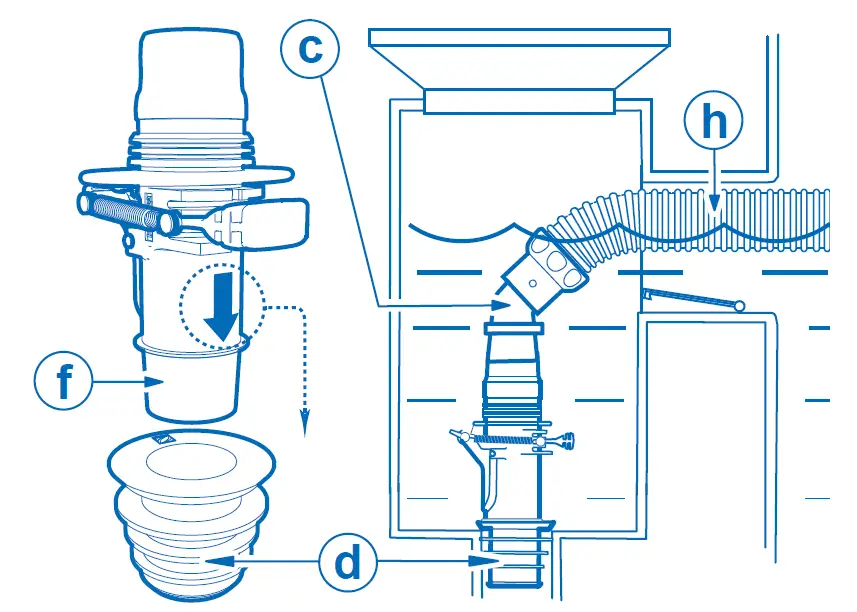 c
h
f
d