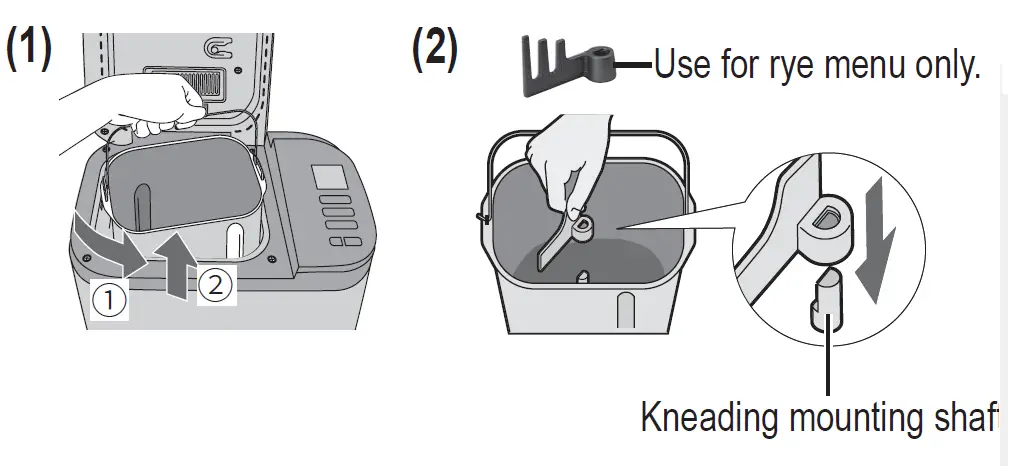 (1)

①

②

(2)

Use for rye menu only.

Kneading mounting shaf