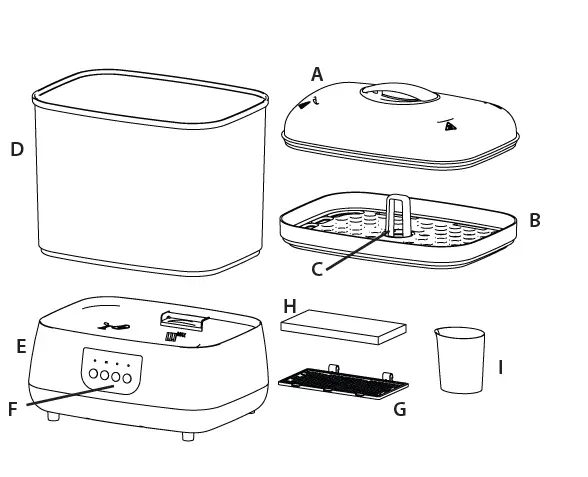 A
D
B
C
H
E
I
F
G