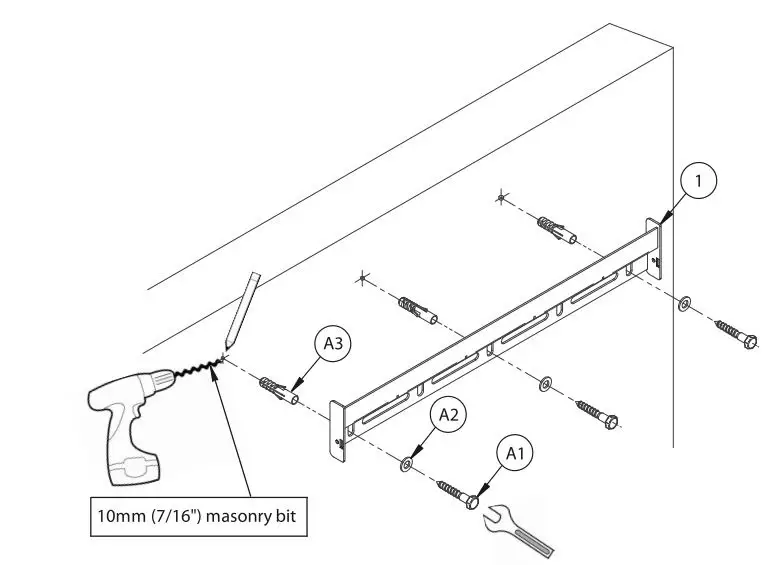 1

A3

A2

A1

10mm (7/16") masonry bit