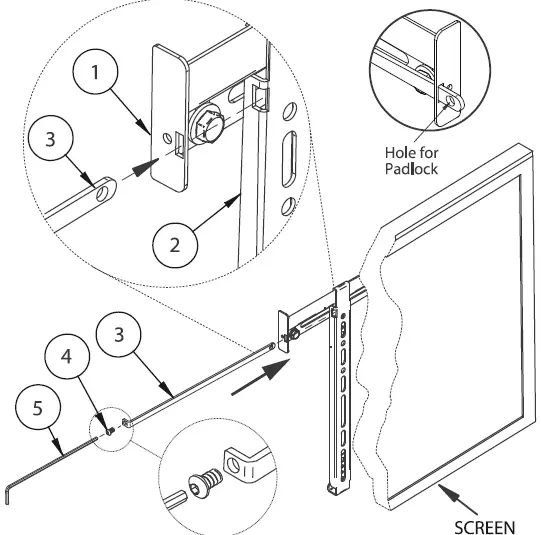 1

3

2

Hole for Padlock

3

4

5

SCREEN