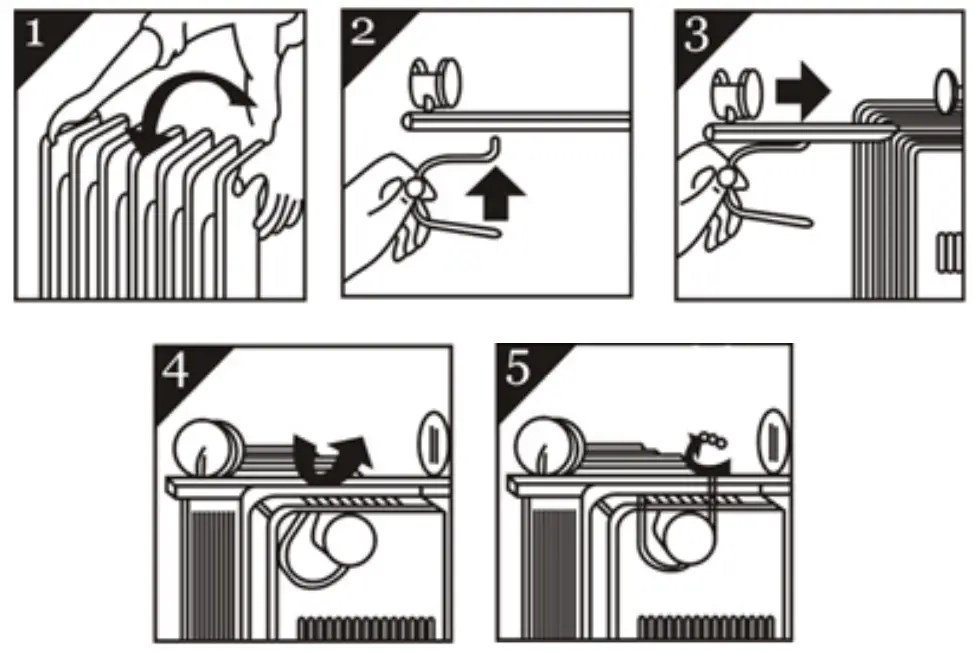 1
2
3
4
5