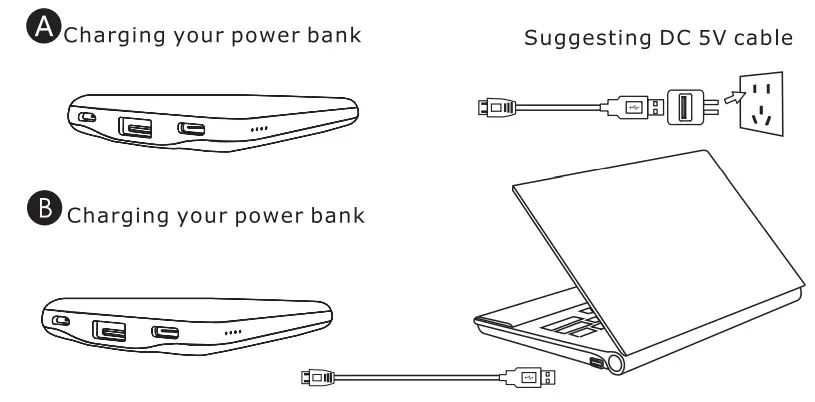 A Charging your power bank

Suggesting DC 5V cable

B Charging your power bank