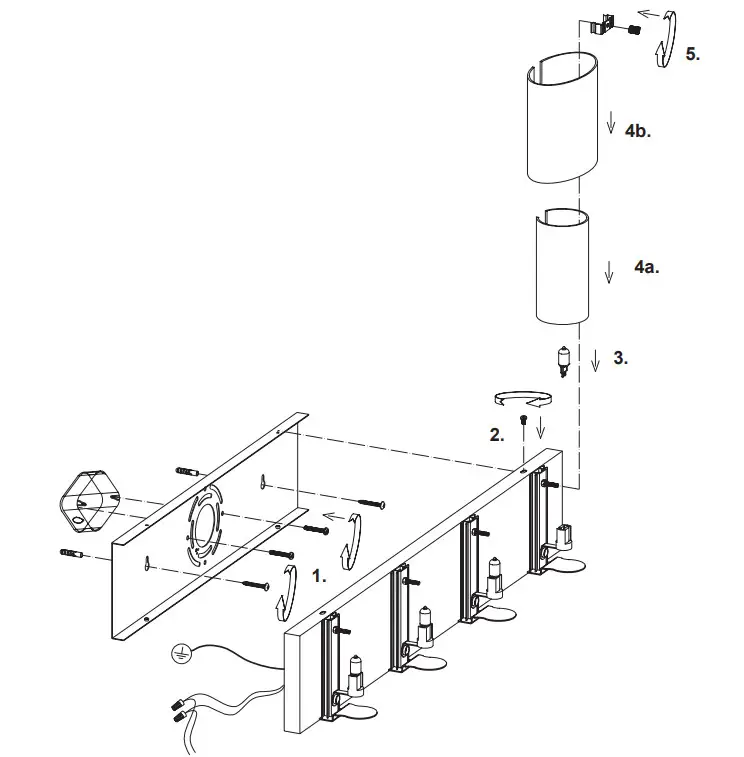 5.

4b.

4a.

3.

2.

1.