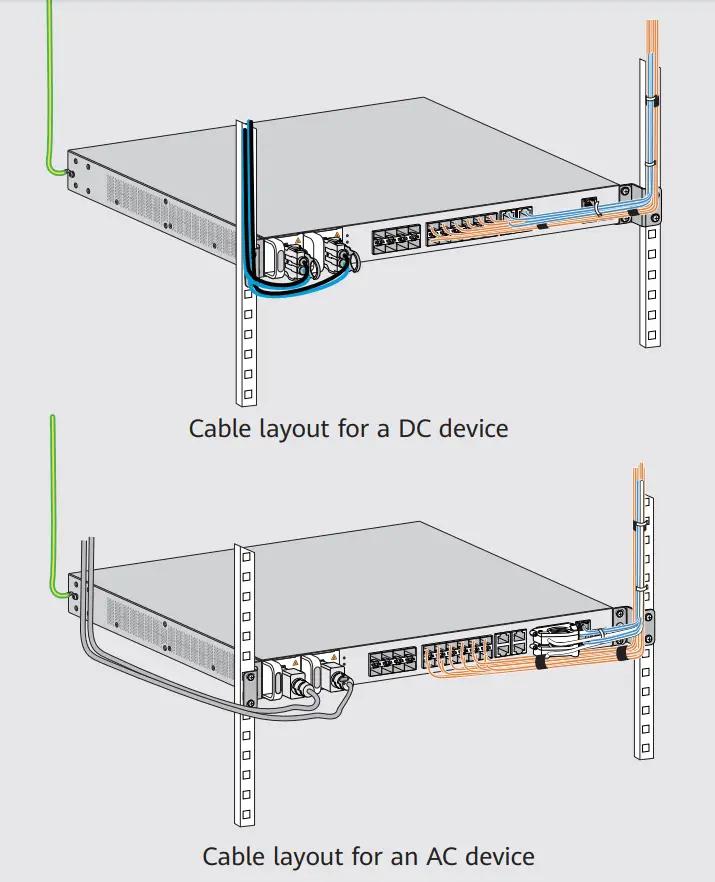 Cable layout for a DC device

Cable layout for an AC device