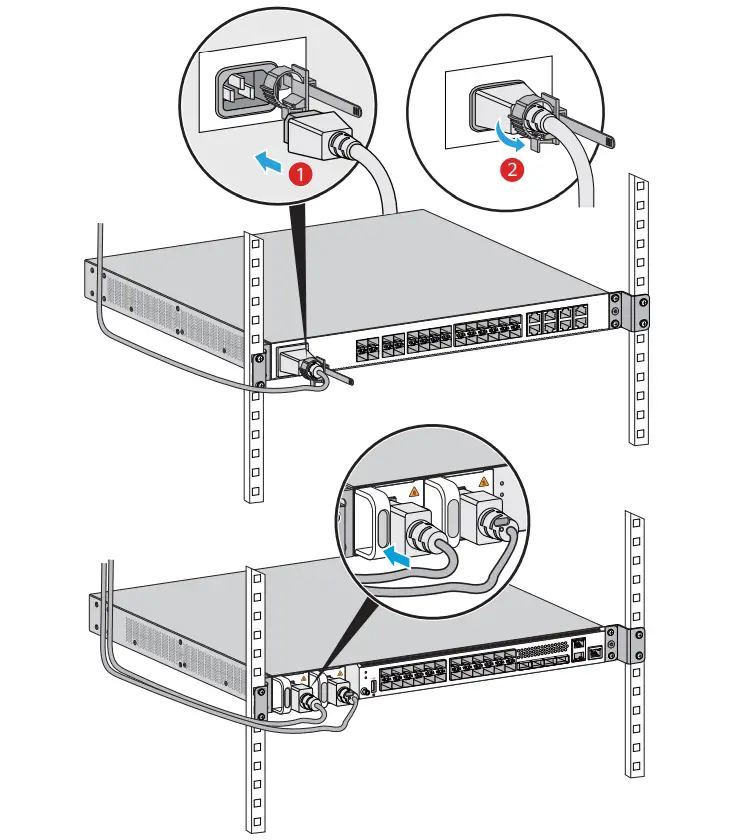 1
2