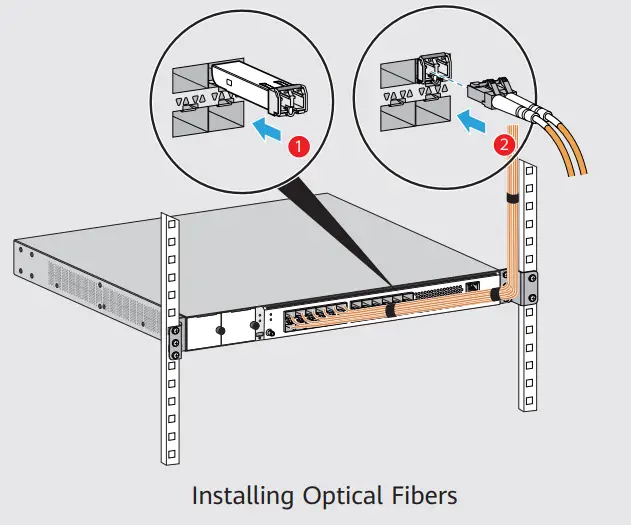 1

2

Installing Optical Fibers