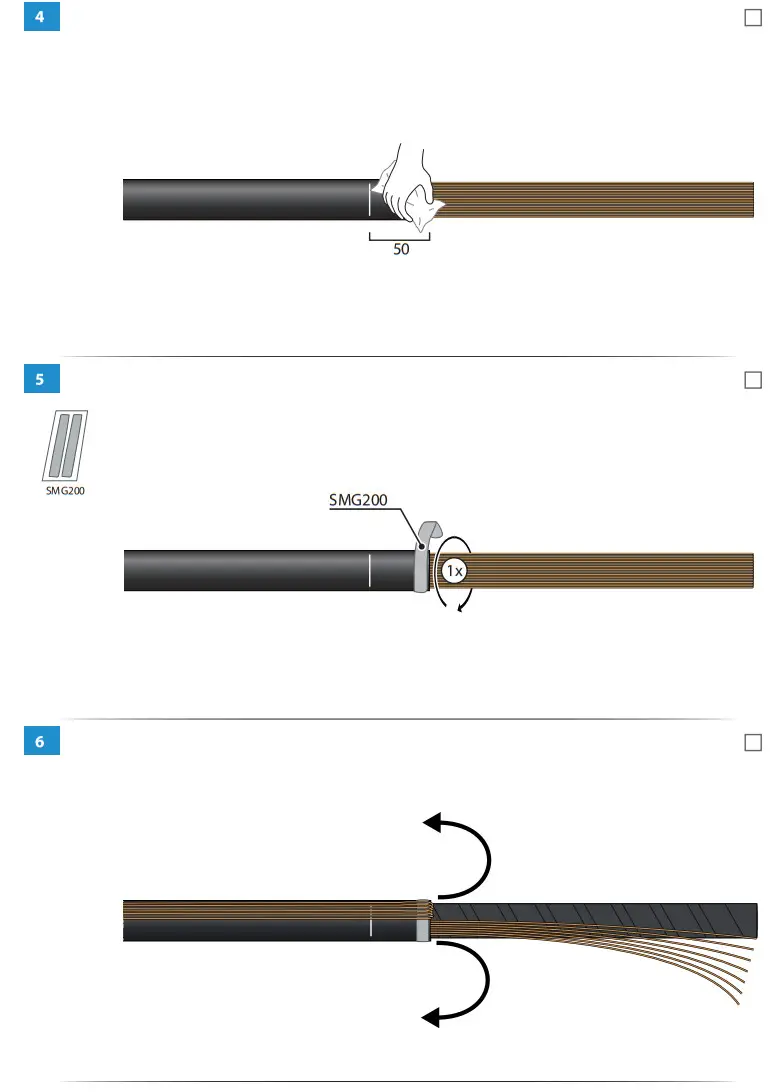 4

50

5

SMG200

SMG200

1x

6