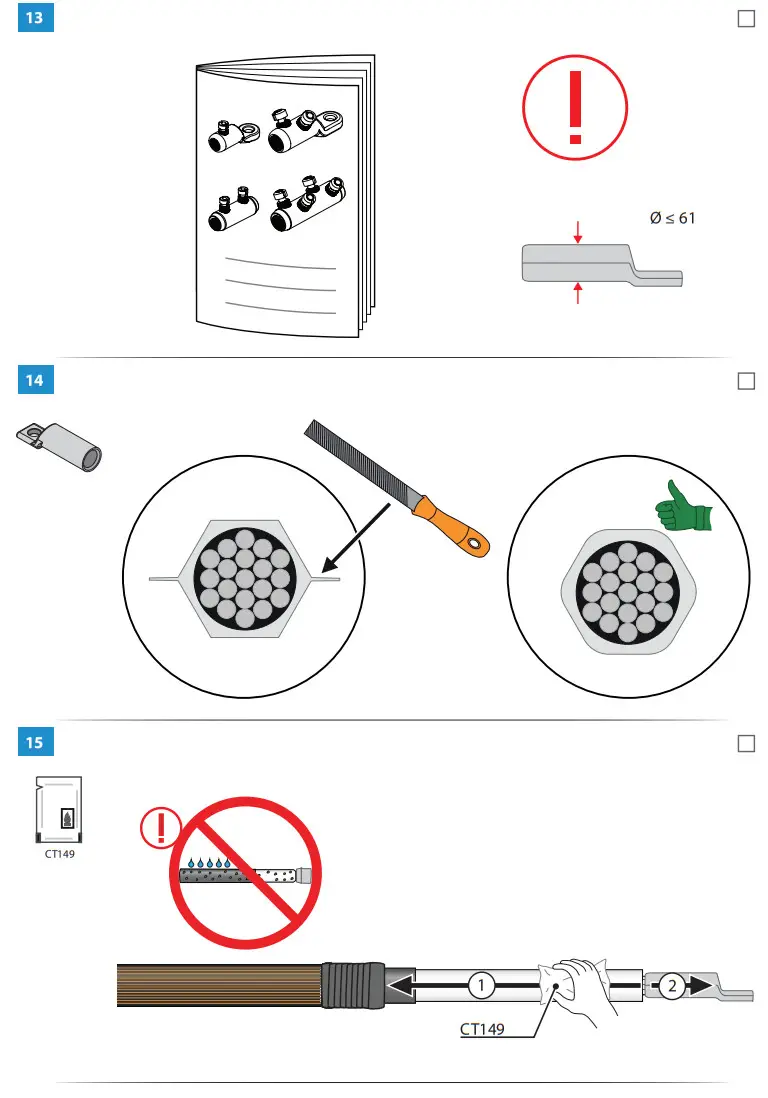 13

Ø ≤ 61

14

15

CT149

1

2

CT149